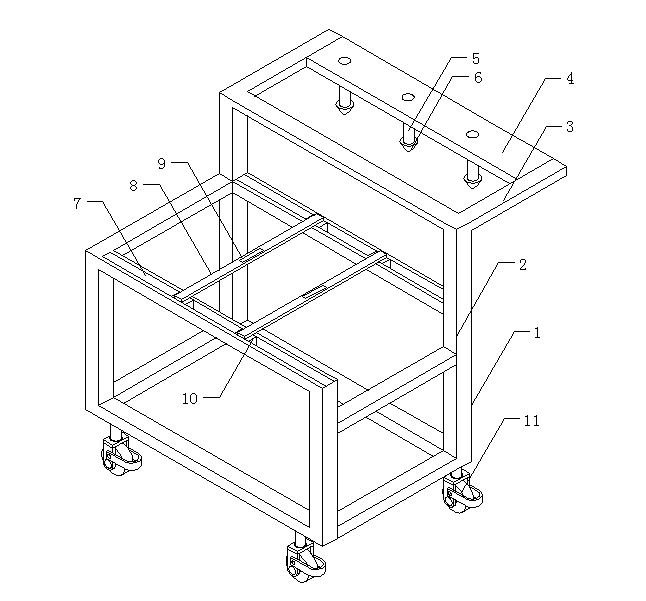 5
6
4
3
9
8
7
2
1
10
11